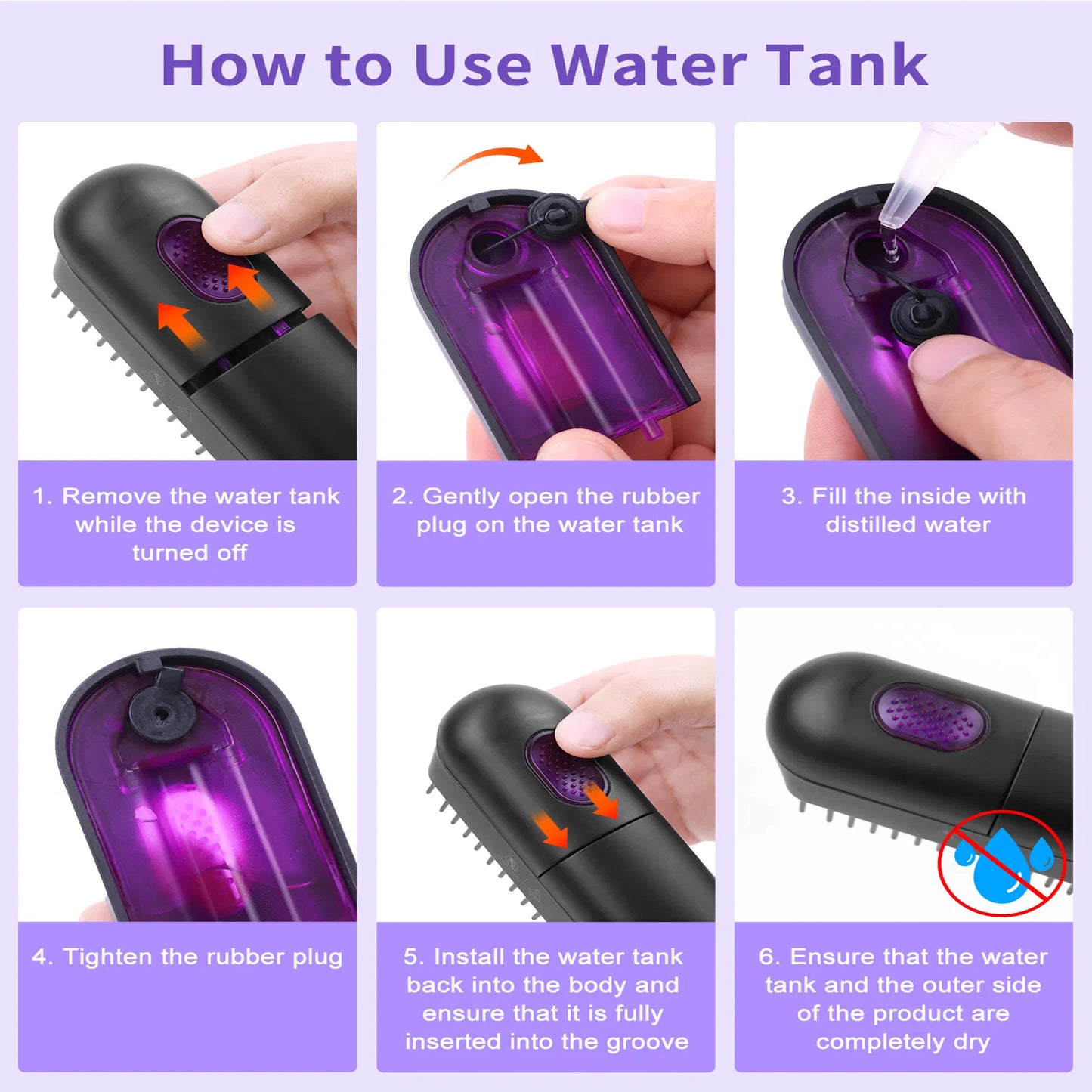 How to Use Water Tank

1. Remove the water tank while the device is turned off

2. Gently open the rubber plug on the water tank

3. Fill the inside with distilled water

4. Tighten the rubber plug

5. Install the water tank back into the body and ensure that it is fully inserted into the groove

6. Ensure that the water tank and the outer side of the product are completely dry